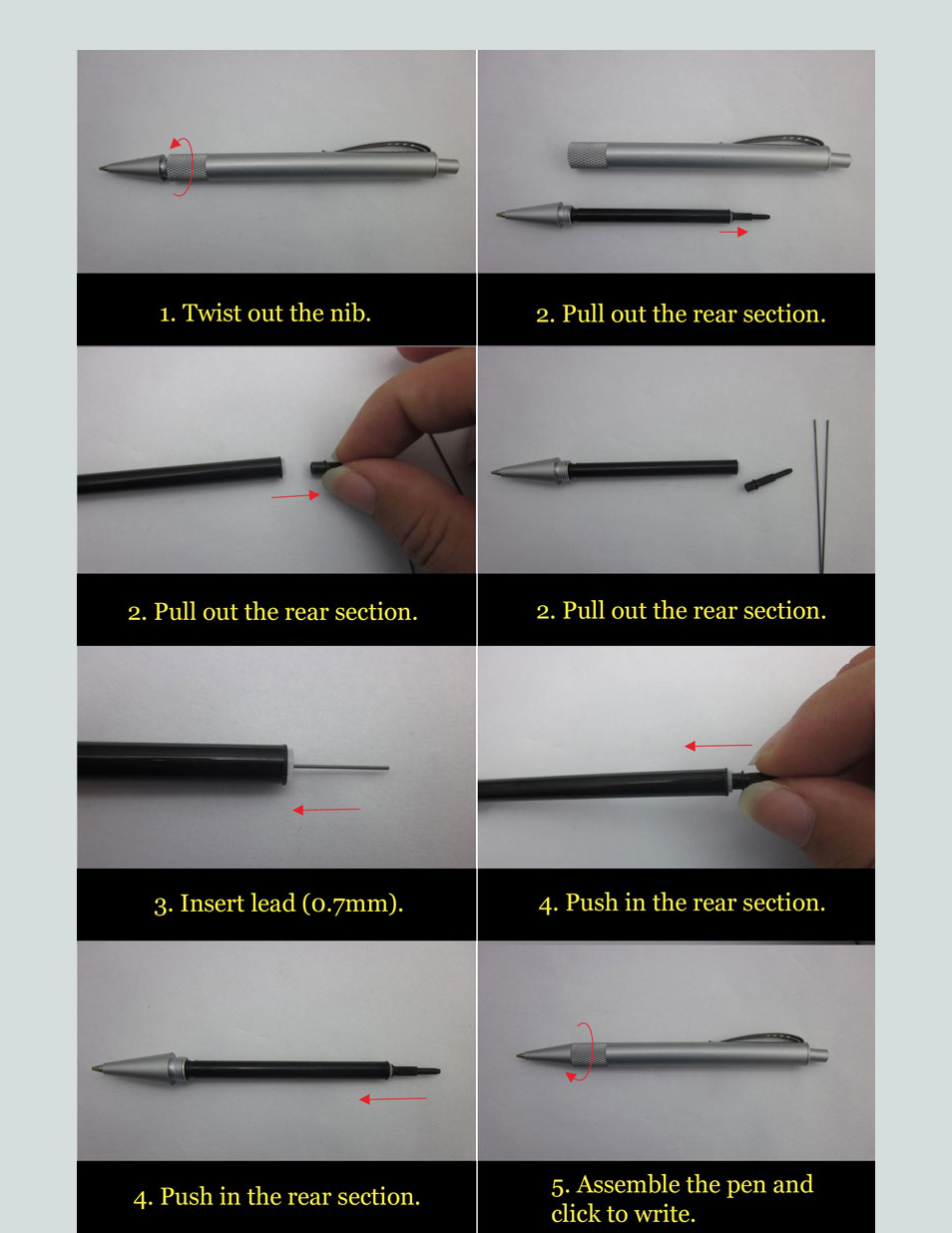 1. Twist out the nib.

2. Pull out the rear section.

2. Pull out the rear section.

2. Pull out the rear section.

3. Insert lead (0.7mm).

4. Push in the rear section.

4. Push in the rear section.

5. Assemble the pen and click to write.